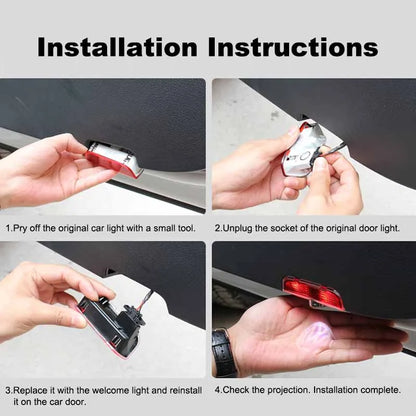 Installation Instructions

1.Pry off the original car light with a small tool.

2.Unplug the socket of the original door light.

3.Replace it with the welcome light and reinstall it on the car door.

4.Check the projection. Installation complete.